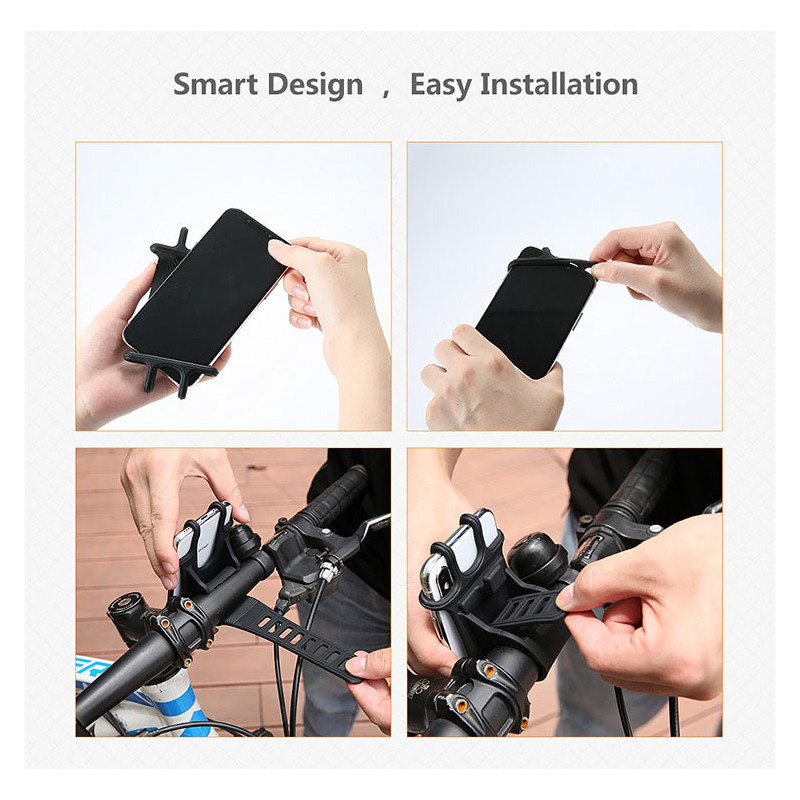 Smart Design , Easy Installation