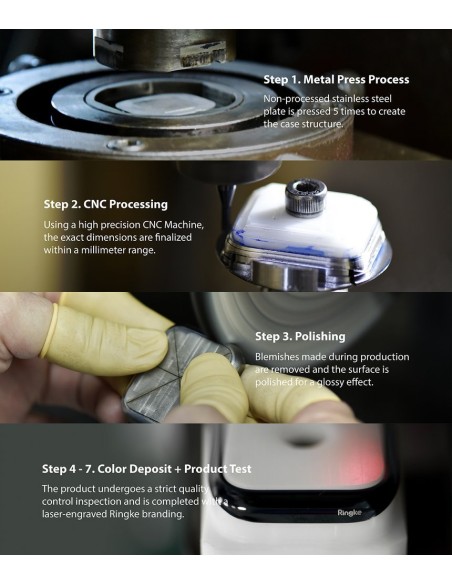 Step 1. Metal Press Process

Non-processed stainless steel plate is pressed 5 times to create the case structure.

Step 2. CNC Processing

Using a high precision CNC Machine, the exact dimensions are finalized within a millimeter range.

Step 3. Polishing

Blemishes made during production are removed and the surface is polished for a glossy effect.

Step 4 - 7. Color Deposit + Product Test

The product undergoes a strict quality control inspection and is completed with a laser-engraved Ringke branding.

Ringke