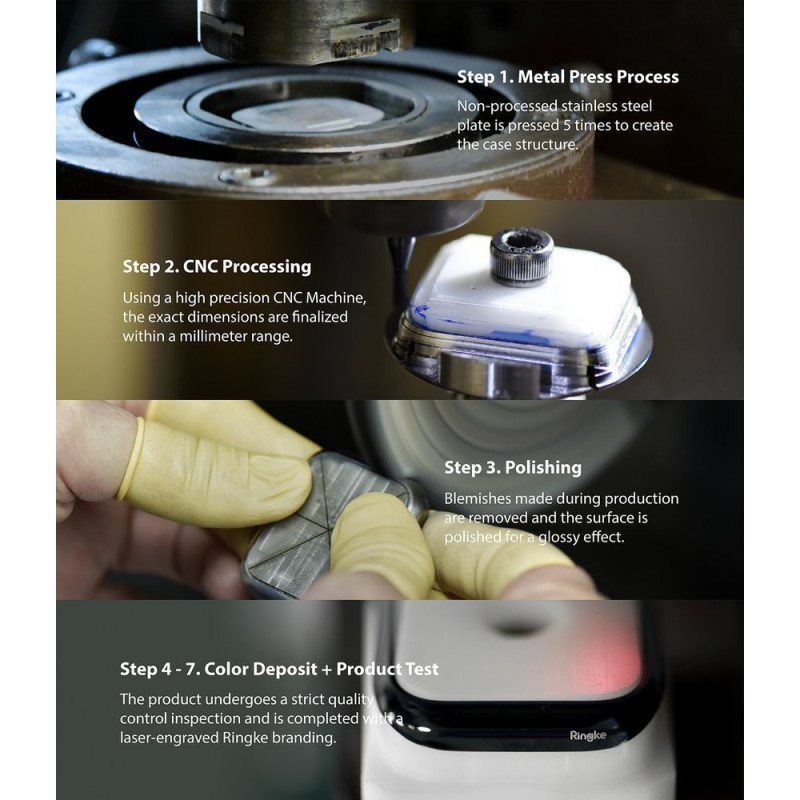 Step 1. Metal Press Process

Non-processed stainless steel plate is pressed 5 times to create the case structure.

Step 2. CNC Processing

Using a high precision CNC Machine, the exact dimensions are finalized within a millimeter range.

Step 3. Polishing

Blemishes made during production are removed and the surface is polished for a glossy effect.

Step 4 - 7. Color Deposit + Product Test

The product undergoes a strict quality control inspection and is completed with a laser-engraved Ringke branding.

Ringke