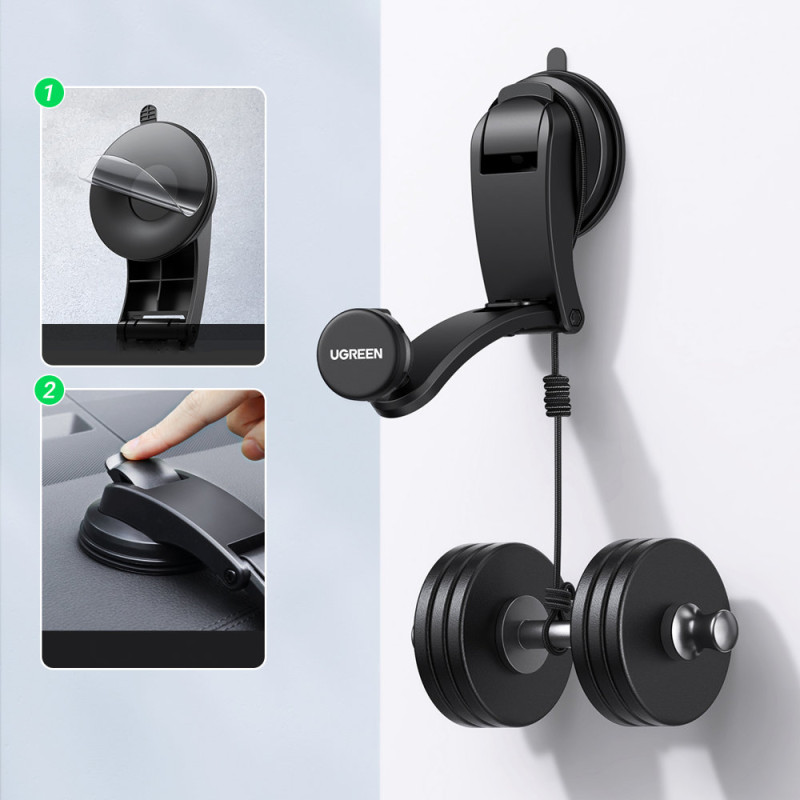 1

2

UGREEN