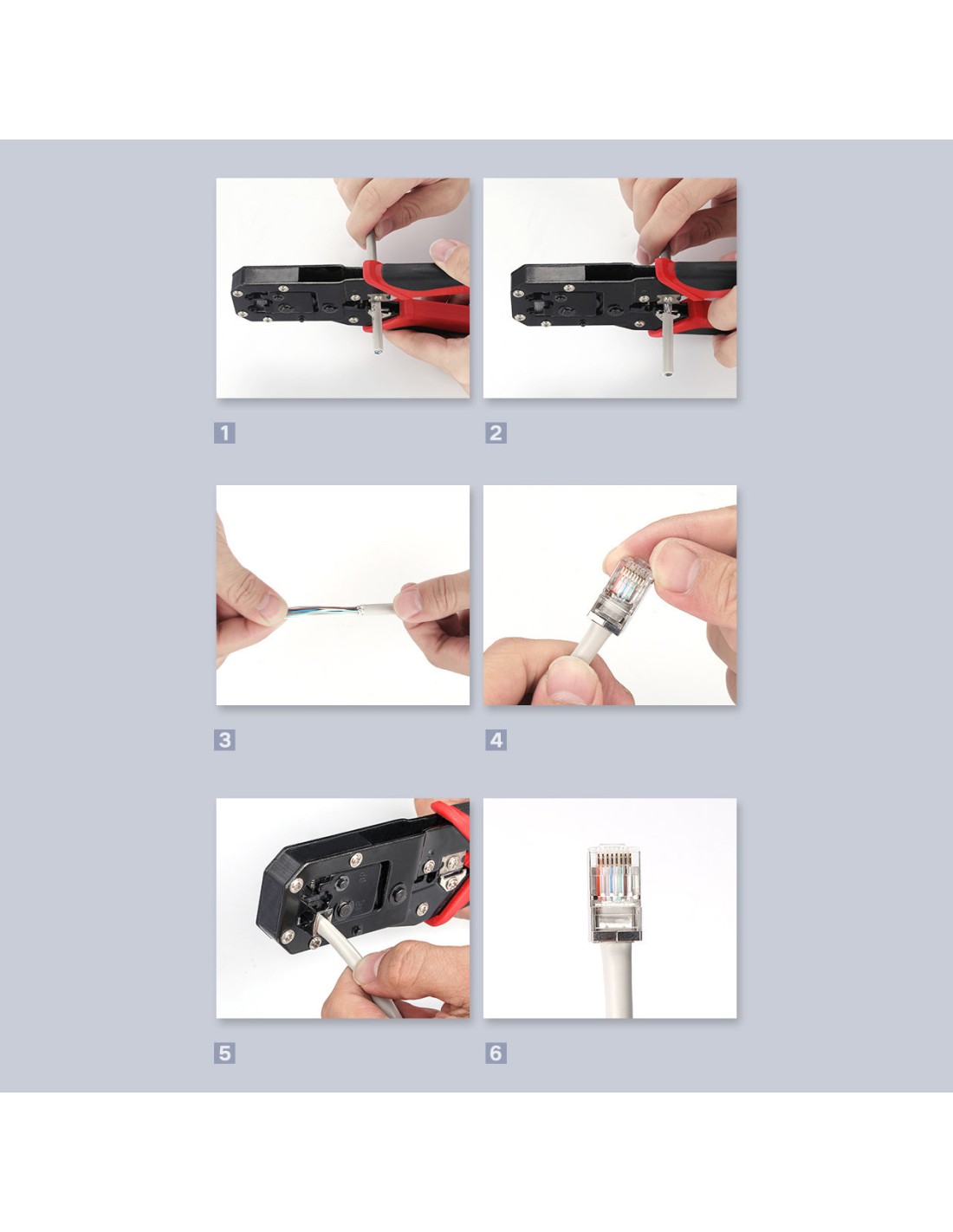 1

2

3

4

5

6