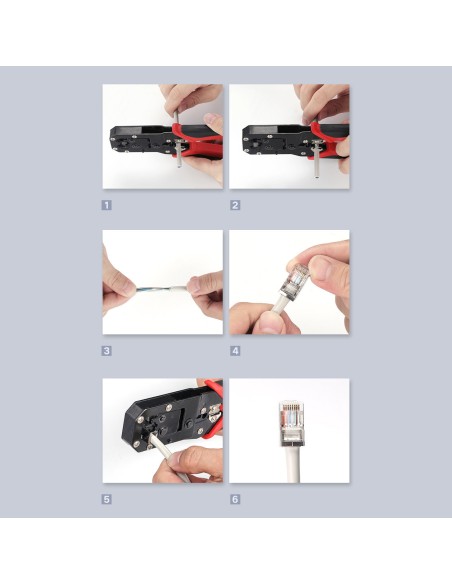 1

2

3

4

5

6