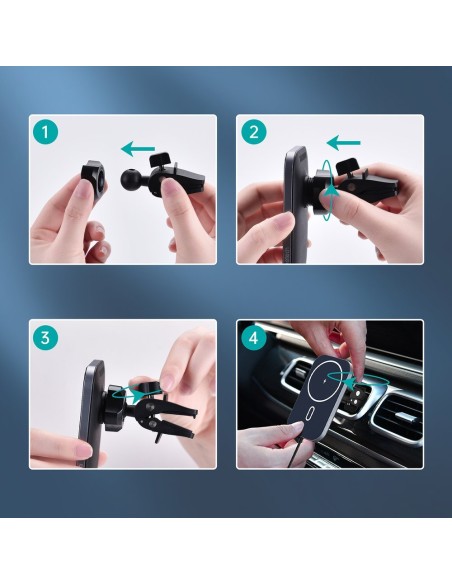 1

2

3

4