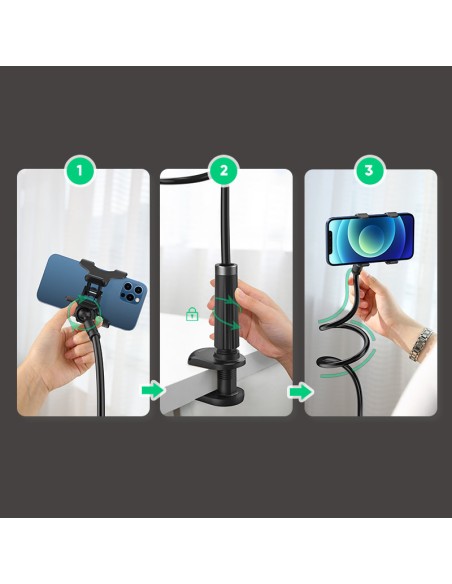 1

2

3