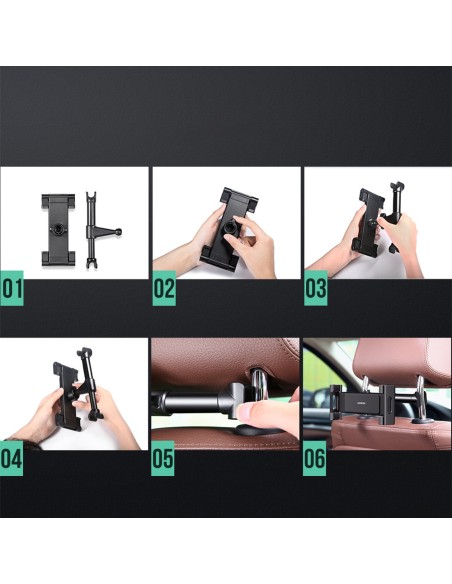 01

02

03

04

05

06