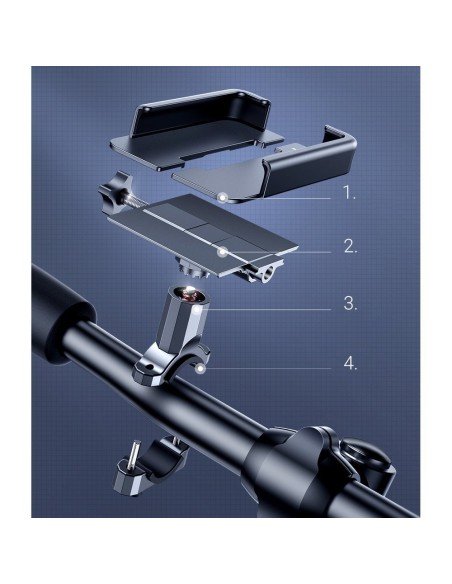 1.

2.

3.

4.