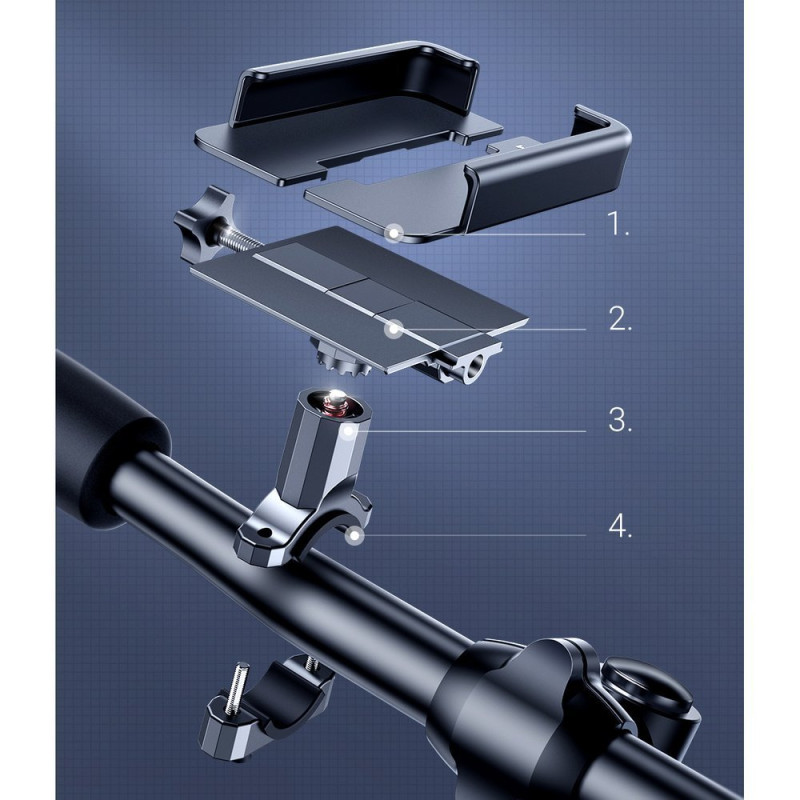 1.

2.

3.

4.