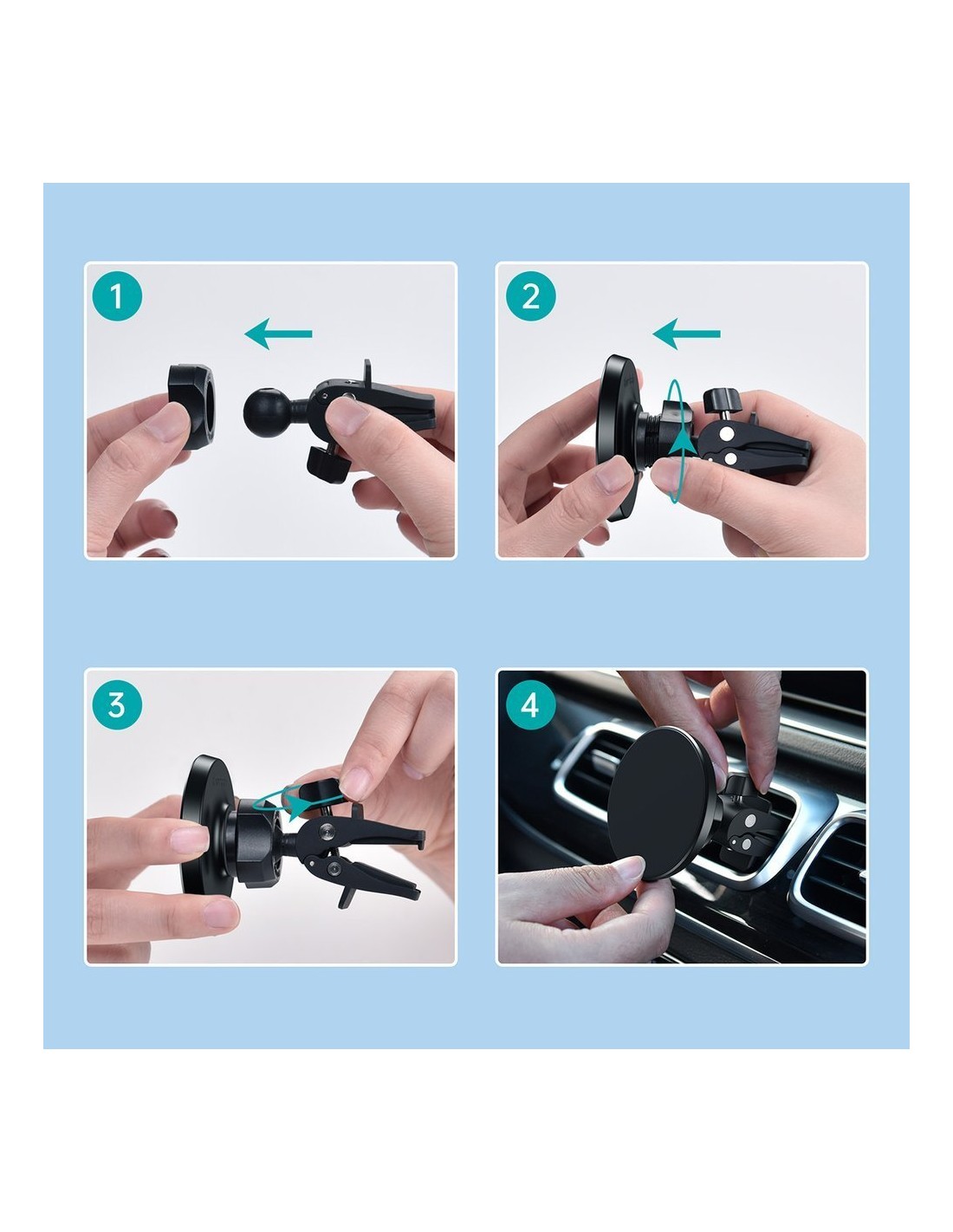 1

2

3

4