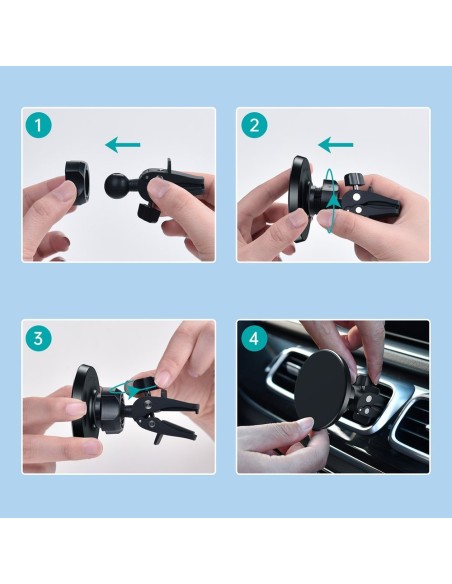 1

2

3

4