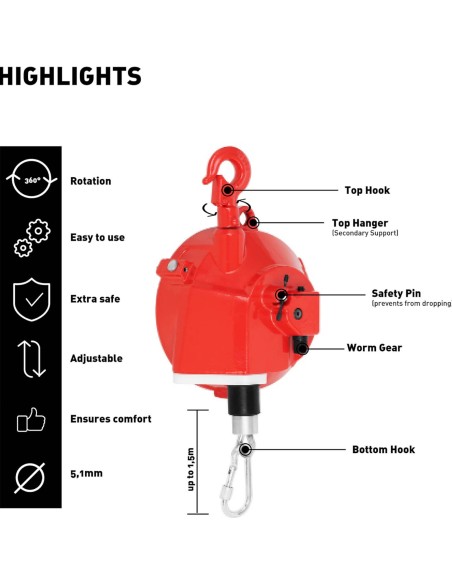 HIGHLIGHTS

360°

Rotation

Easy to use

Extra safe

Adjustable

Ensures comfort

5,1mm

Top Hook

Top Hanger
(Secondary Support)

Safety Pin
(prevents from dropping

Worm Gear

Bottom Hook

up to 1,5m