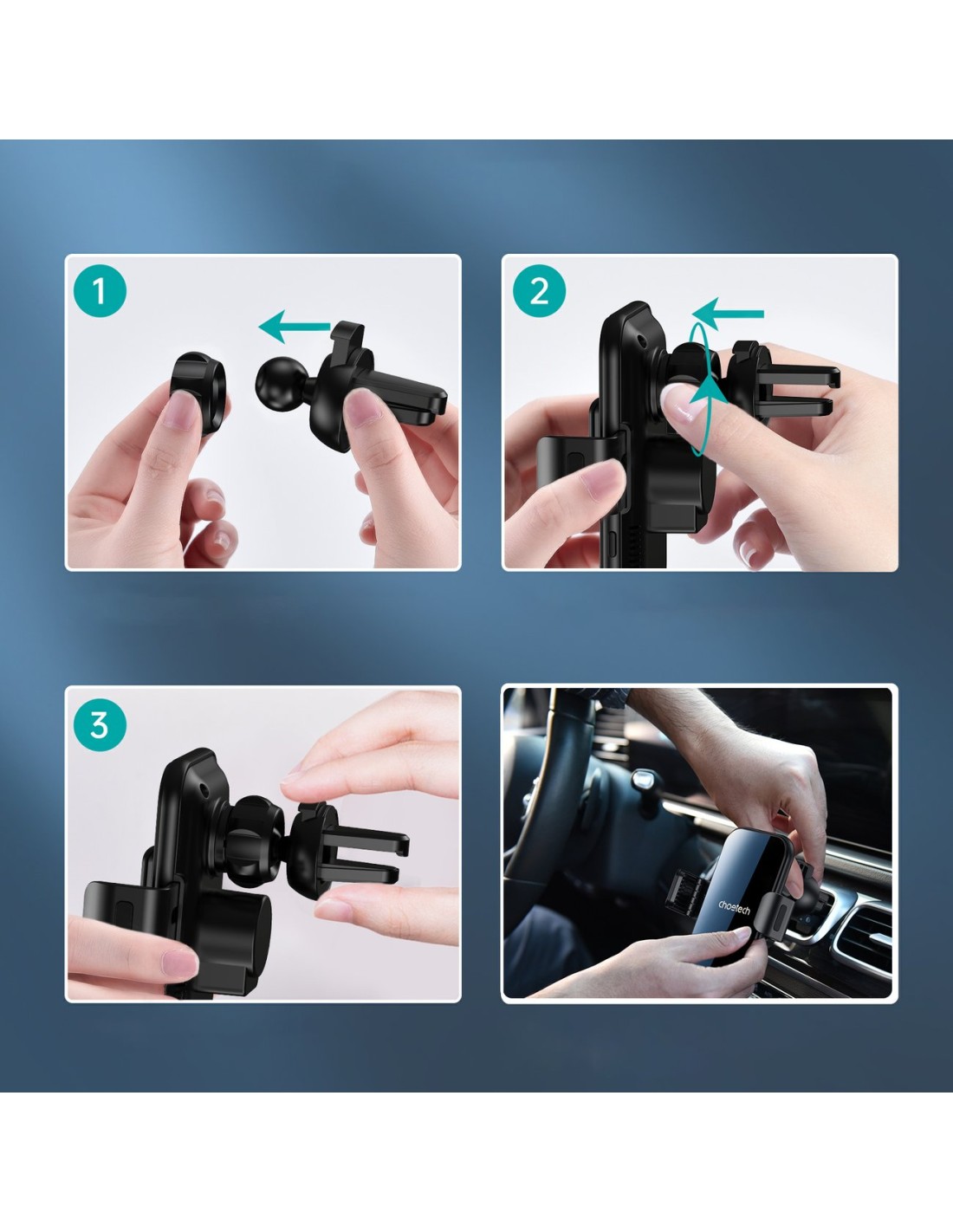 1

2

3

choetech