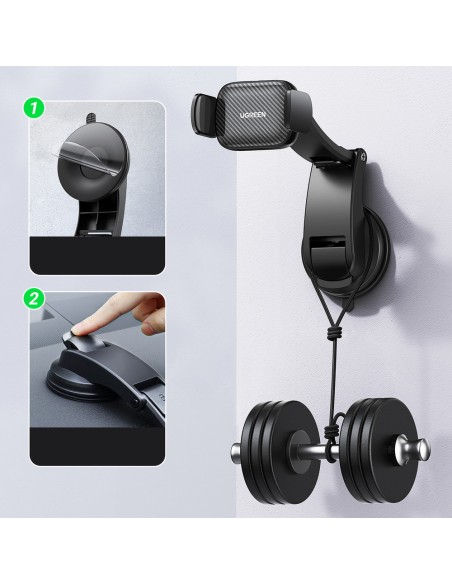 1

2

UGREEN