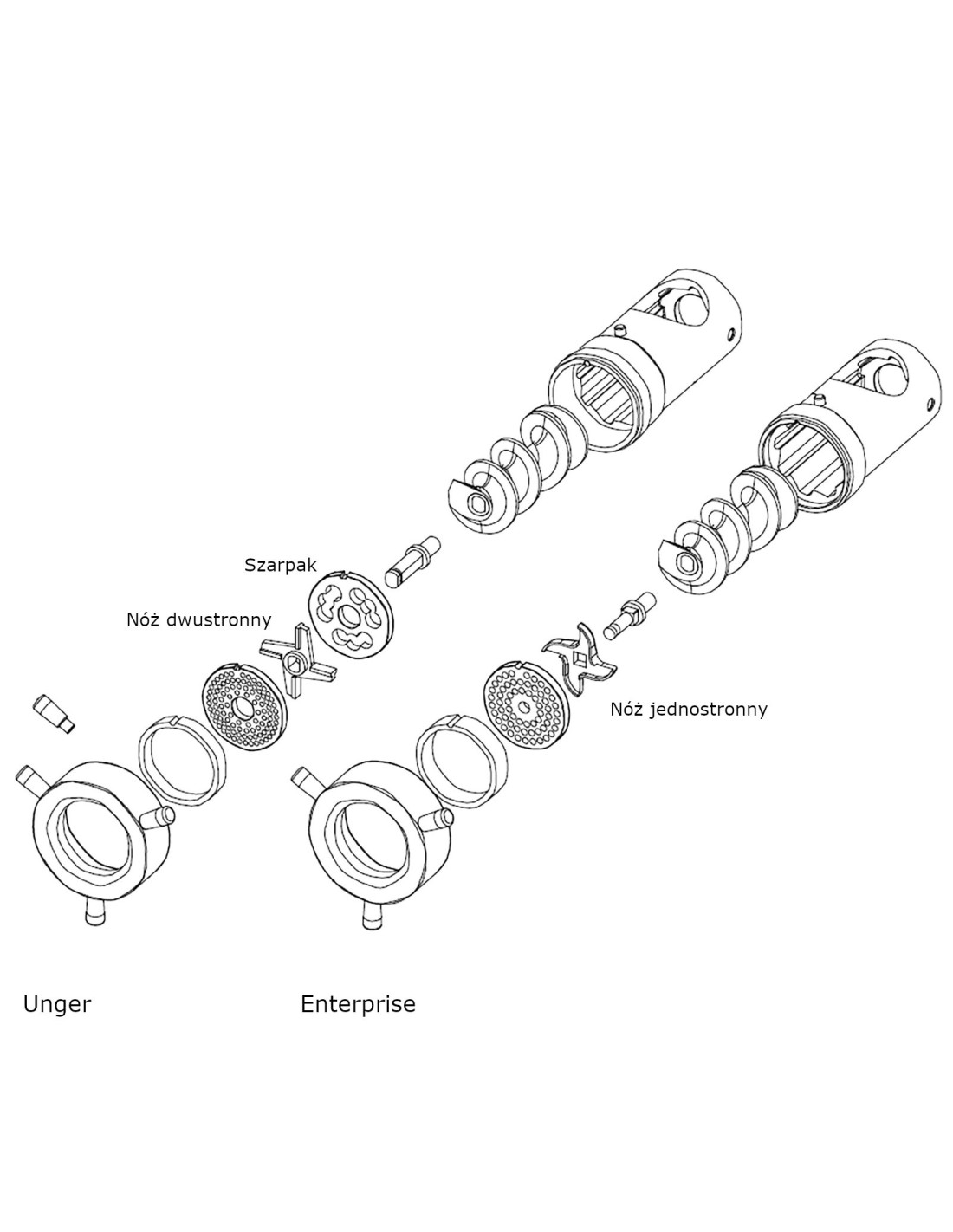 Szarpak

Nóż dwustronny

Nóż jednostronny

Unger

Enterprise