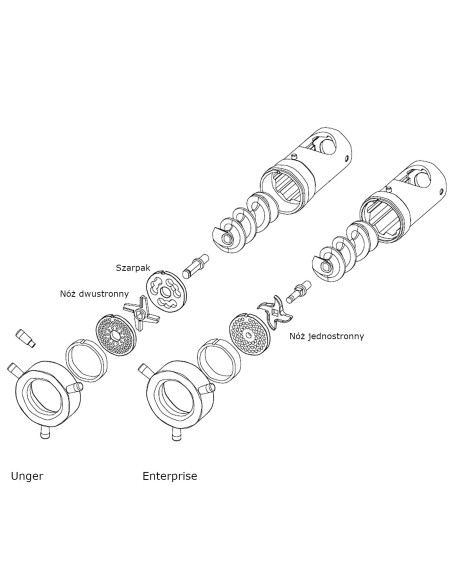 Szarpak

Nóż dwustronny

Nóż jednostronny

Unger

Enterprise