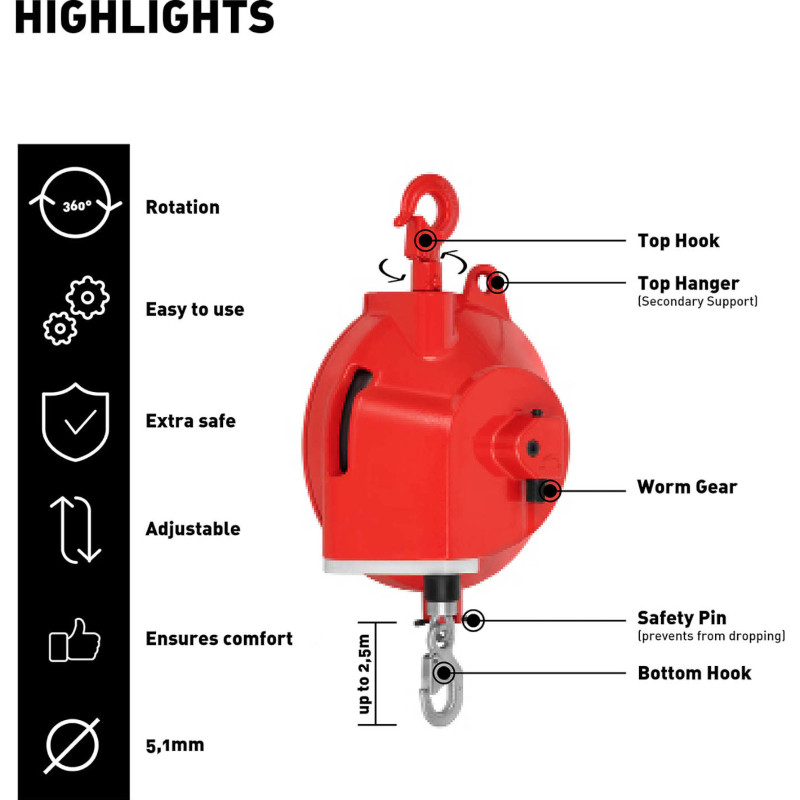 HIGHLIGHTS

360°

Rotation

Easy to use

Extra safe

Adjustable

Ensures comfort

5,1mm

Top Hook

Top Hanger
(Secondary Support)

Worm Gear

Safety Pin
(prevents from dropping)

Bottom Hook

up to 2,5m