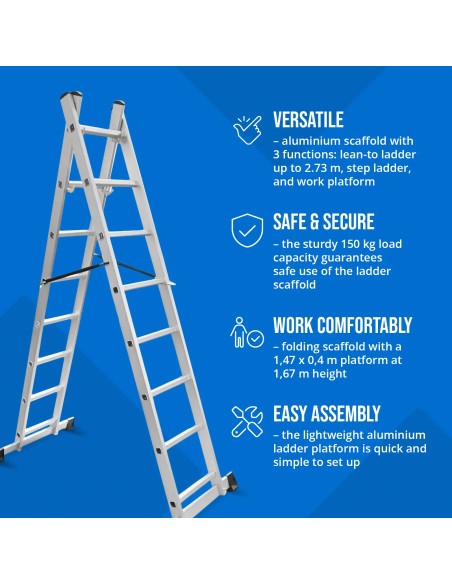 VERSATILE
– aluminium scaffold with 3 functions: lean-to ladder up to 2.73 m, step ladder, and work platform

SAFE & SECURE
– the sturdy 150 kg load capacity guarantees safe use of the ladder scaffold

WORK COMFORTABLY
– folding scaffold with a 1,47 x 0,4 m platform at 1,67 m height

EASY ASSEMBLY
– the lightweight aluminium ladder platform is quick and simple to set up