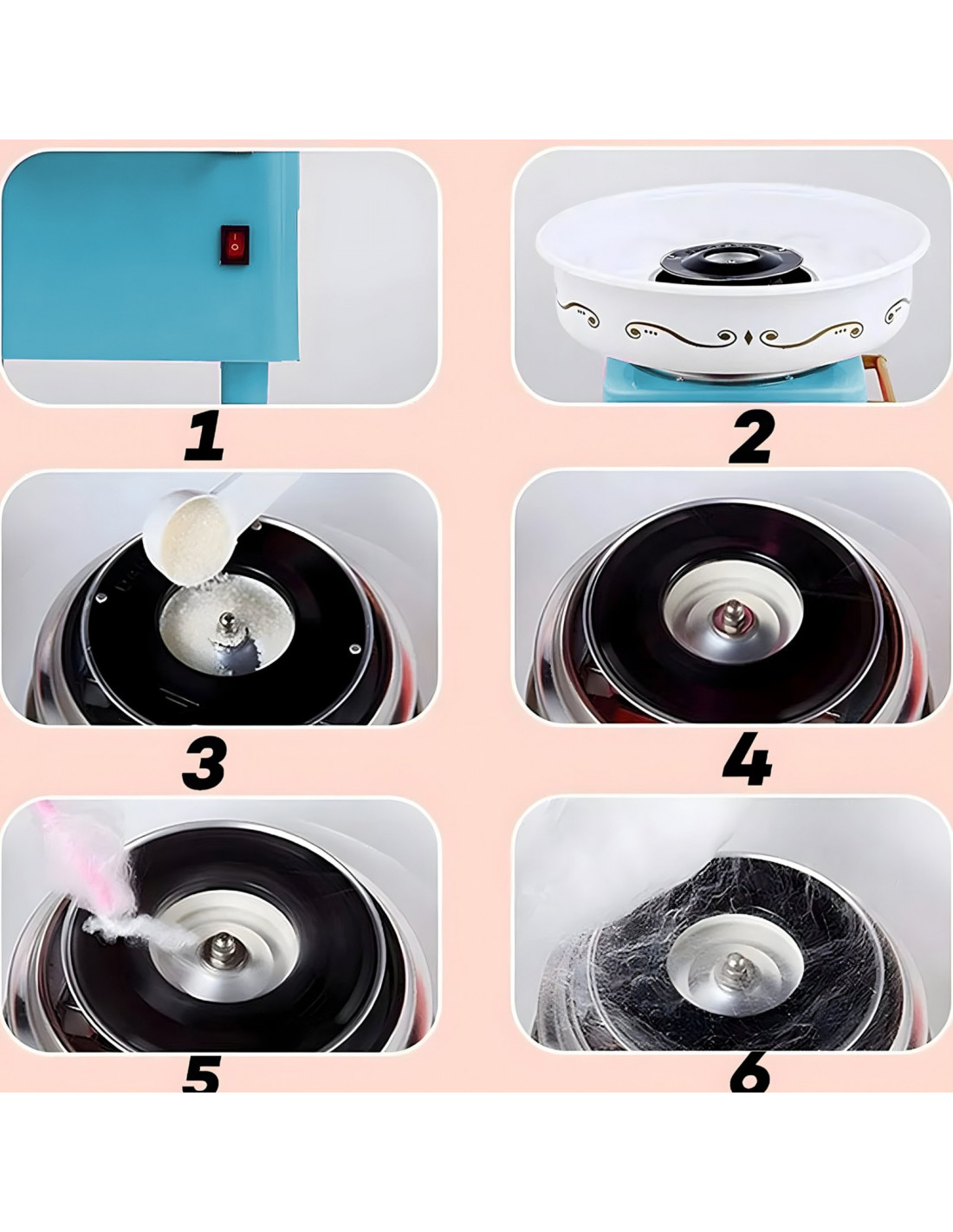 1

2

3

4

5

6