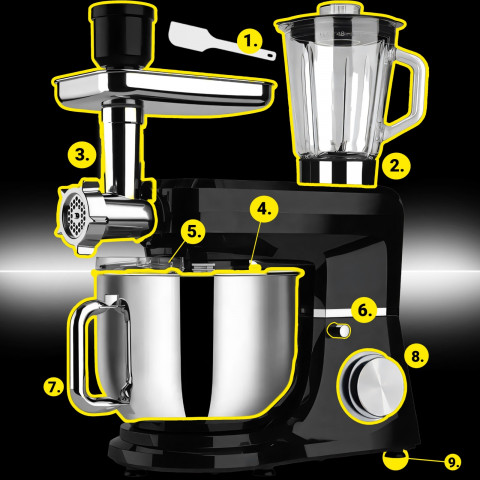 1.

2.

3.

4.

5.

6.

7.

8.

9.