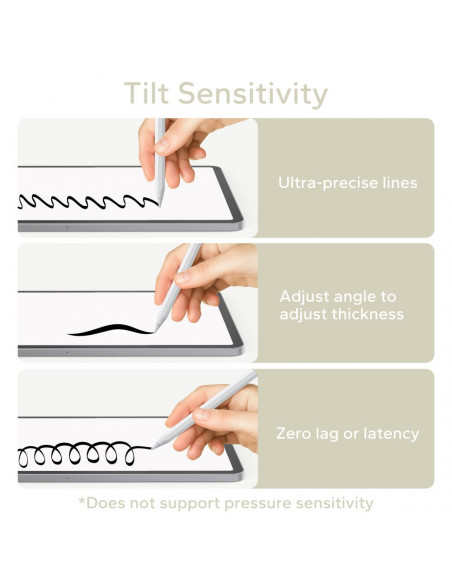 Tilt Sensitivity

Ultra-precise lines

Adjust angle to adjust thickness

Zero lag or latency

*Does not support pressure sensitivity