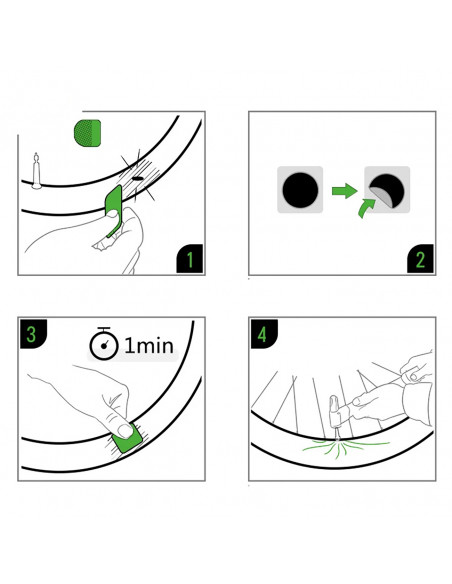 1

2

3

1min

4