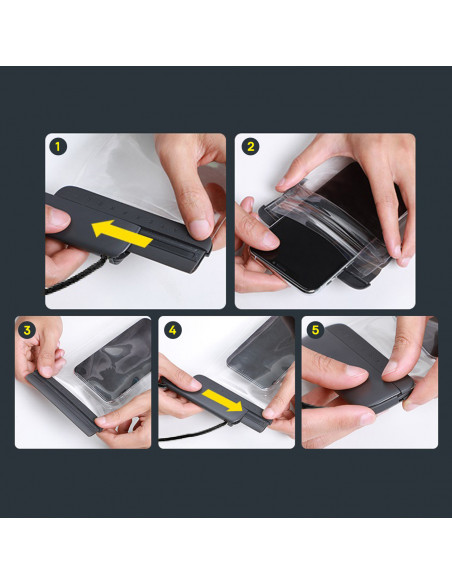 1

2

3

4

5