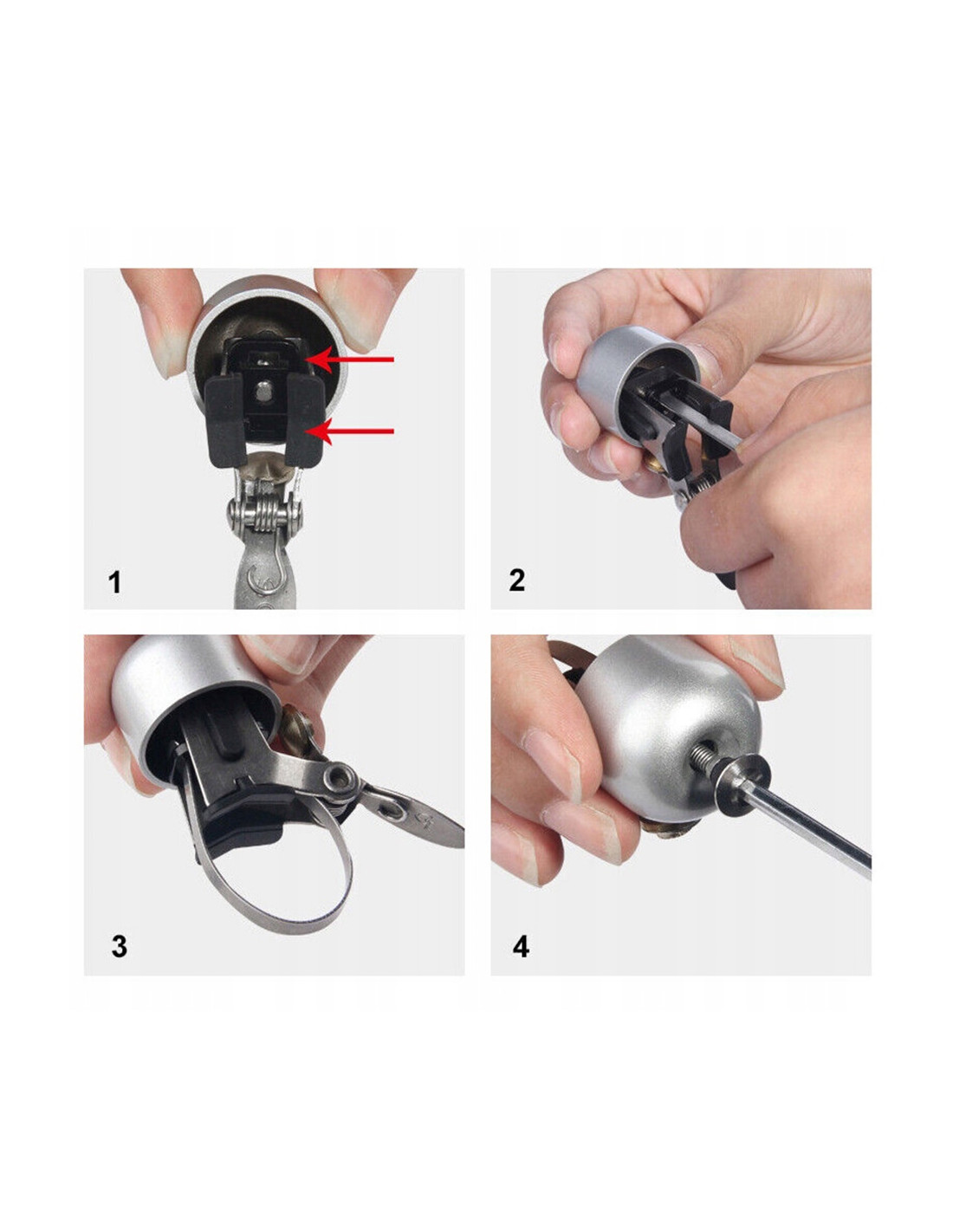 1

2

3

4