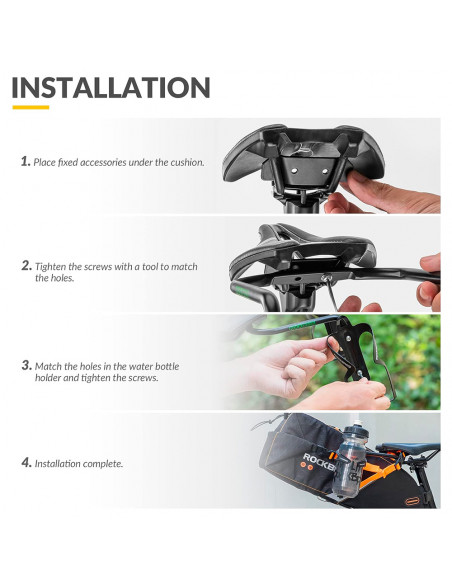 INSTALLATION

1. Place fixed accessories under the cushion.

2. Tighten the screws with a tool to match the holes.

3. Match the holes in the water bottle holder and tighten the screws.

4. Installation complete.

ROCKB