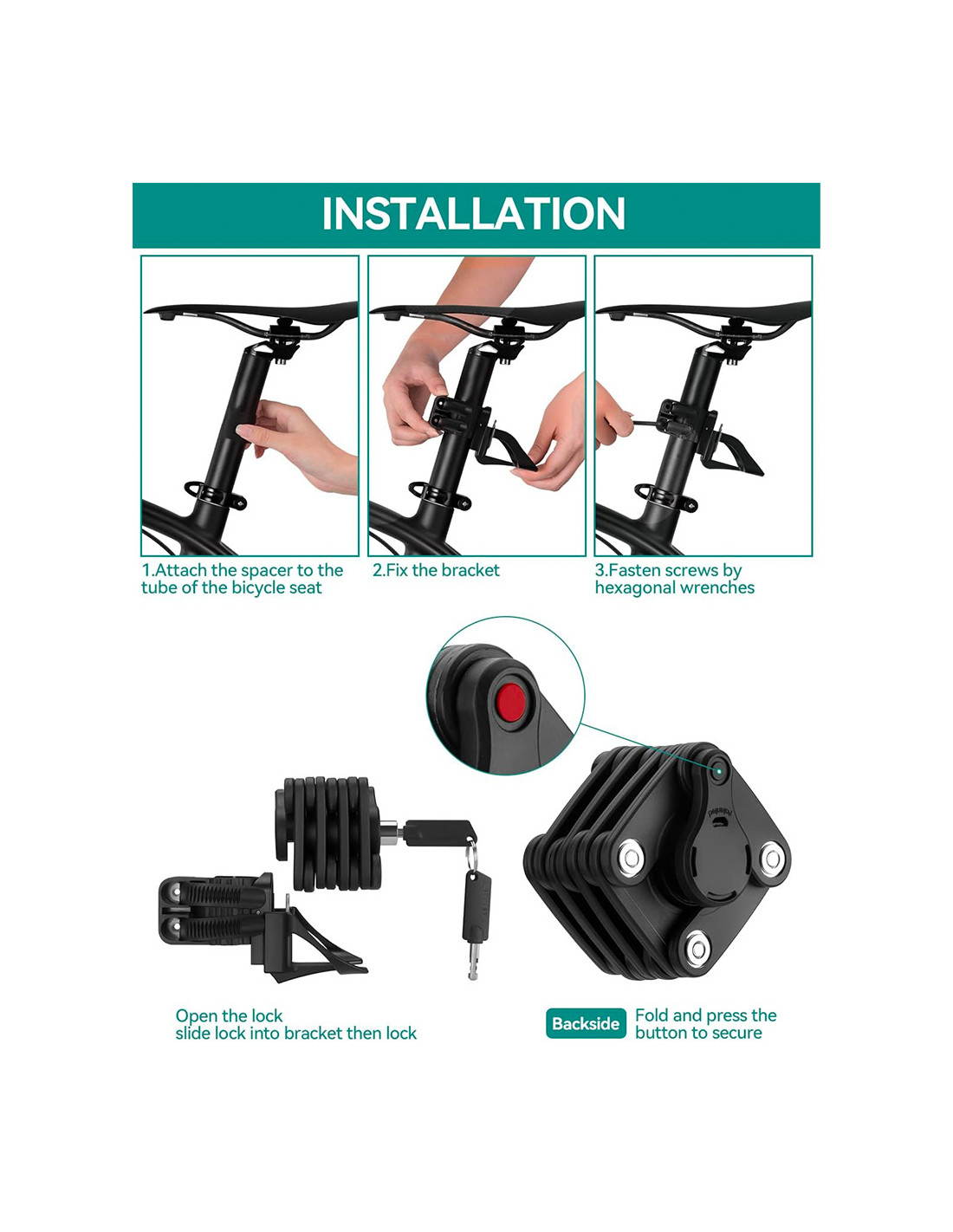 INSTALLATION

1.Attach the spacer to the tube of the bicycle seat

2.Fix the bracket

3.Fasten screws by hexagonal wrenches

Open the lock
slide lock into bracket then lock

Backside

Fold and press the button to secure