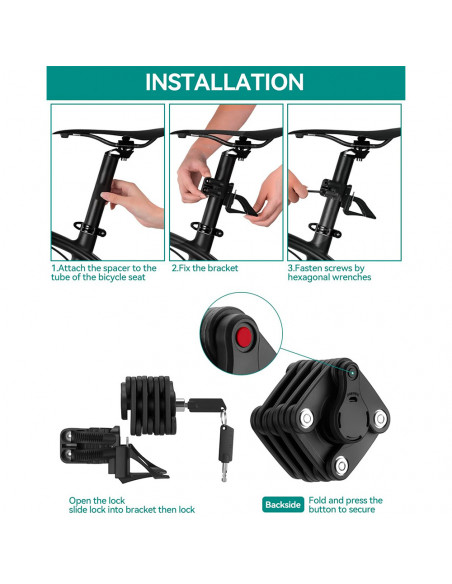 INSTALLATION

1.Attach the spacer to the tube of the bicycle seat

2.Fix the bracket

3.Fasten screws by hexagonal wrenches

Open the lock
slide lock into bracket then lock

Backside

Fold and press the button to secure