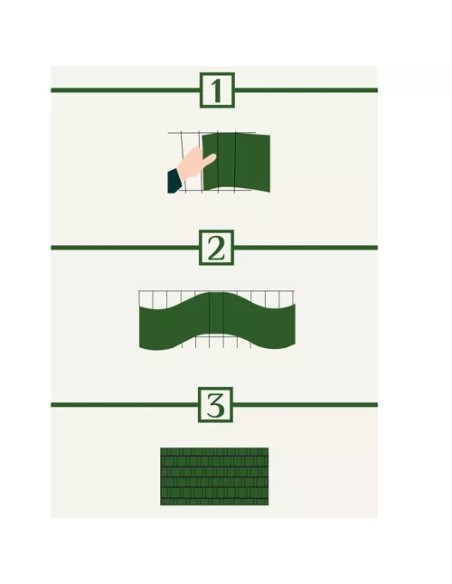 1

2

3