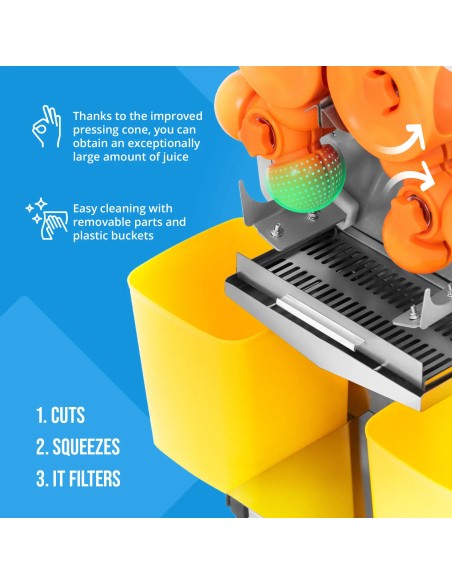 Thanks to the improved pressing cone, you can obtain an exceptionally large amount of juice

Easy cleaning with removable parts and plastic buckets

1. CUTS
2. SQUEEZES
3. IT FILTERS