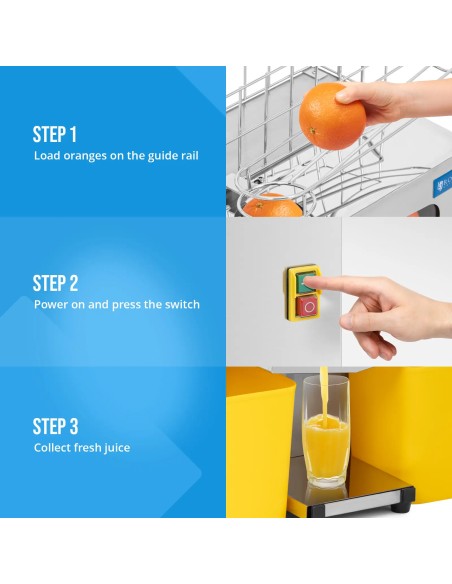 STEP 1
Load oranges on the guide rail

STEP 2
Power on and press the switch

STEP 3
Collect fresh juice