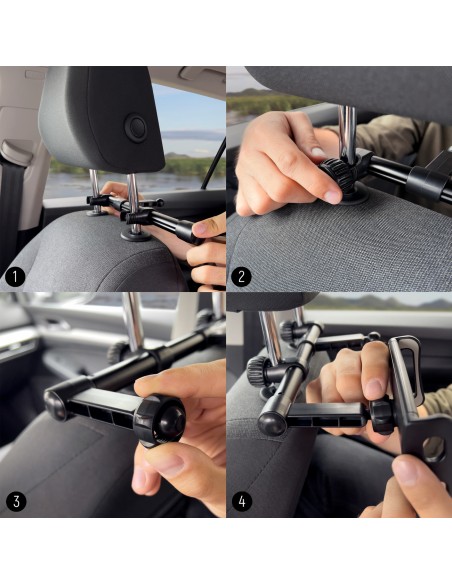 1

2

3

4