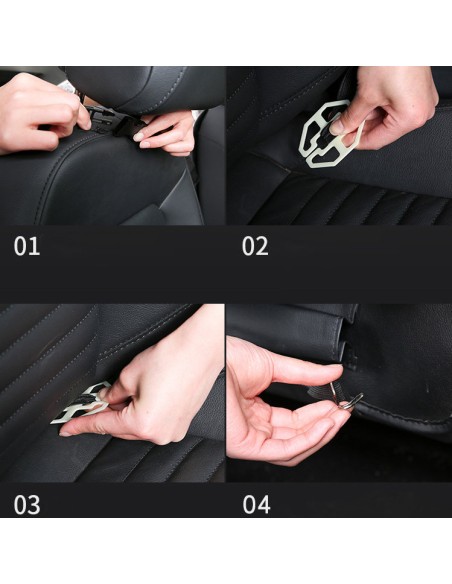 01

02

03

04