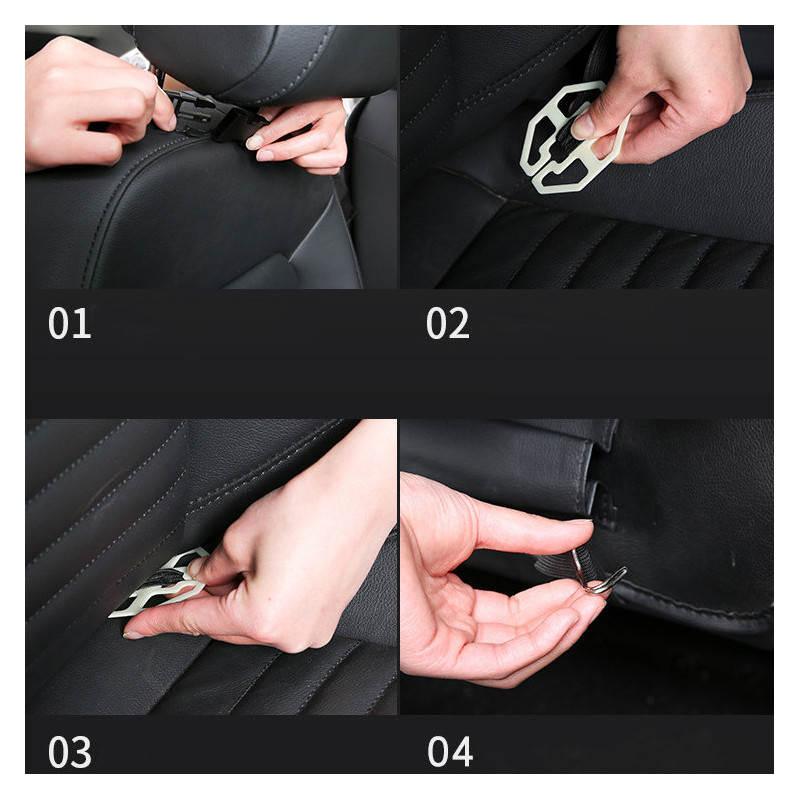 01

02

03

04