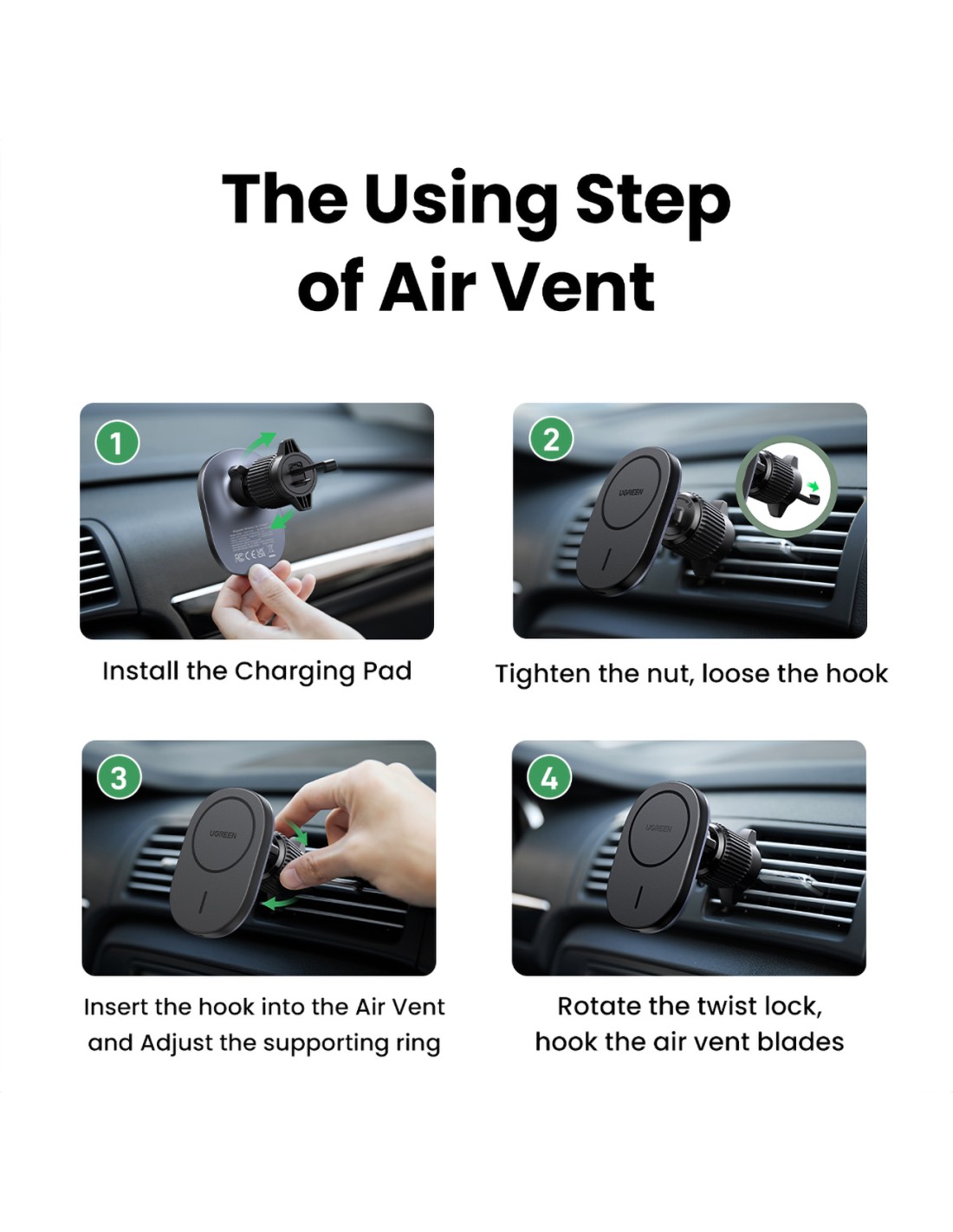 The Using Step of Air Vent

1

Install the Charging Pad

2

UGREEN

Tighten the nut, loose the hook

3

UGREEN

Insert the hook into the Air Vent and Adjust the supporting ring

4

UGREEN

Rotate the twist lock, hook the air vent blades