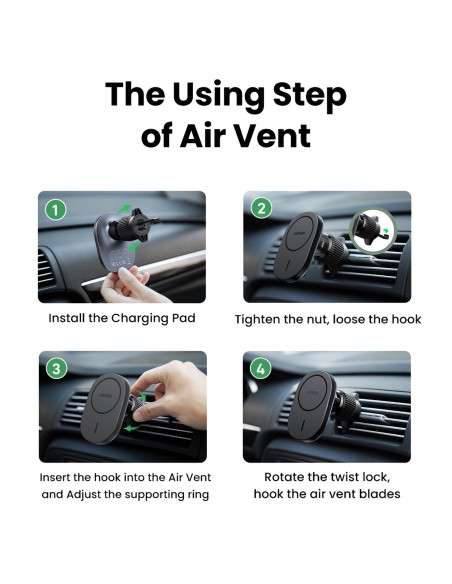 The Using Step of Air Vent

1

Install the Charging Pad

2

Tighten the nut, loose the hook

3

Insert the hook into the Air Vent and Adjust the supporting ring

4

Rotate the twist lock, hook the air vent blades