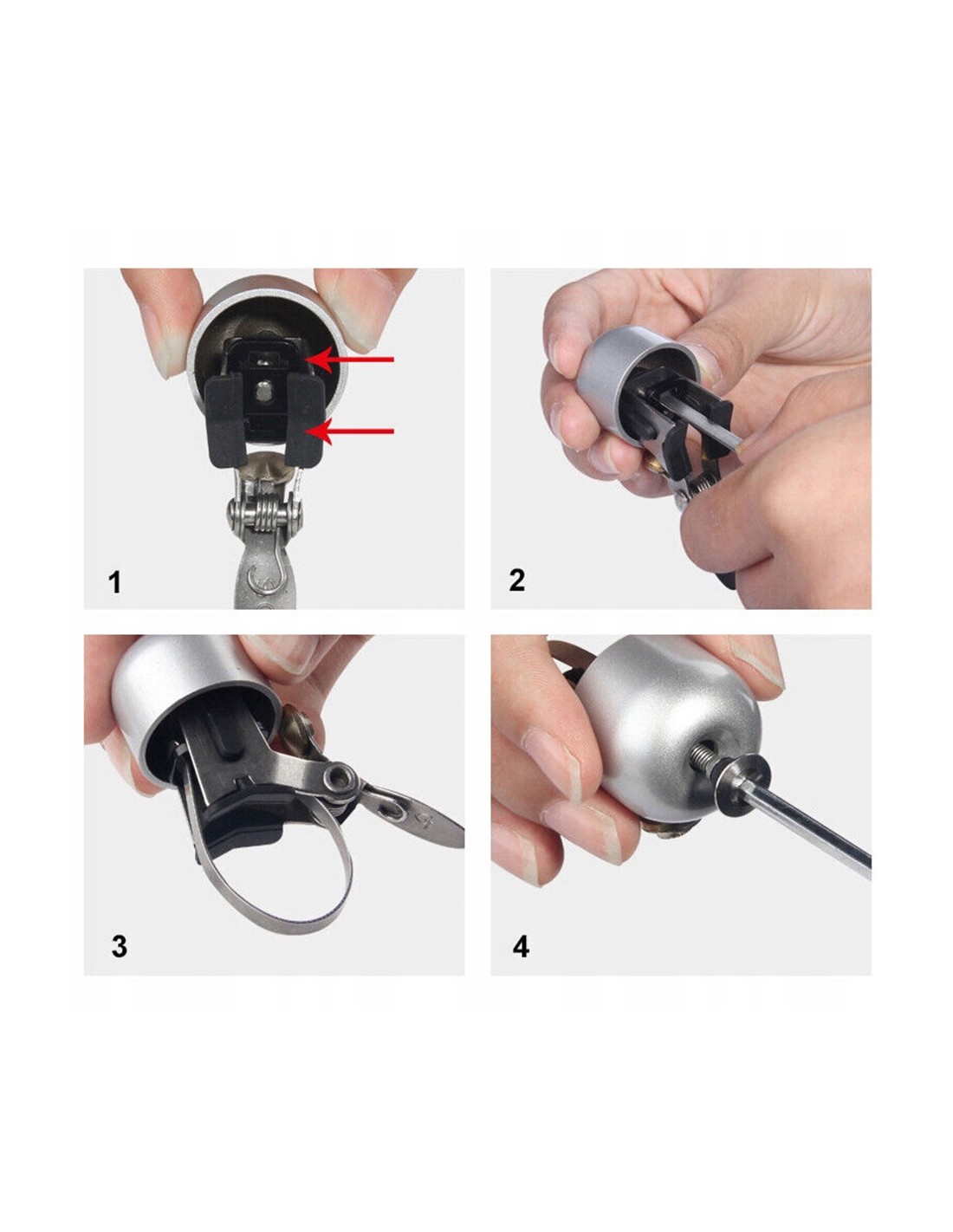 1

2

3

4