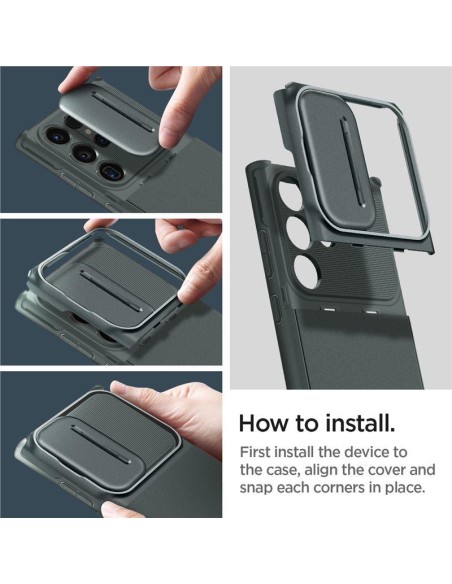 How to install.

First install the device to the case, align the cover and snap each corners in place.