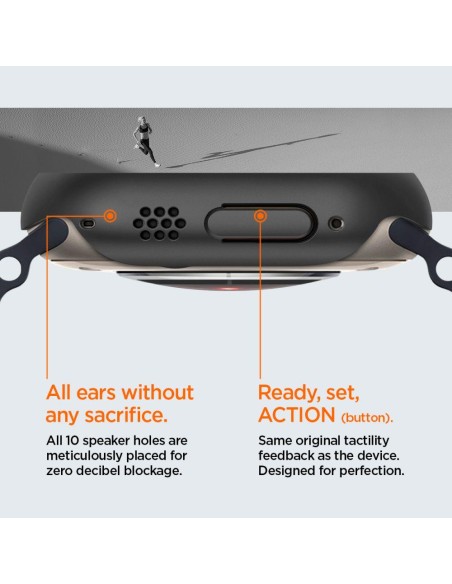 All ears without any sacrifice.

All 10 speaker holes are meticulously placed for zero decibel blockage.

Ready, set, ACTION (button).

Same original tactility feedback as the device. Designed for perfection.