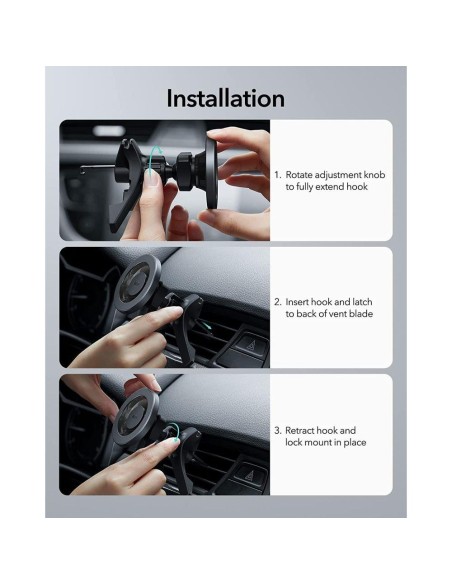 Installation

1. Rotate adjustment knob to fully extend hook

2. Insert hook and latch to back of vent blade

3. Retract hook and lock mount in place