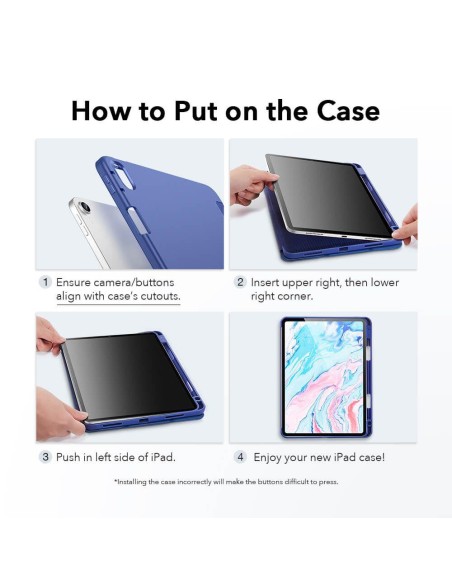 How to Put on the Case

1 Ensure camera/buttons align with case's cutouts.

2 Insert upper right, then lower right corner.

3 Push in left side of iPad.

4 Enjoy your new iPad case!

*Installing the case incorrectly will make the buttons difficult to press.