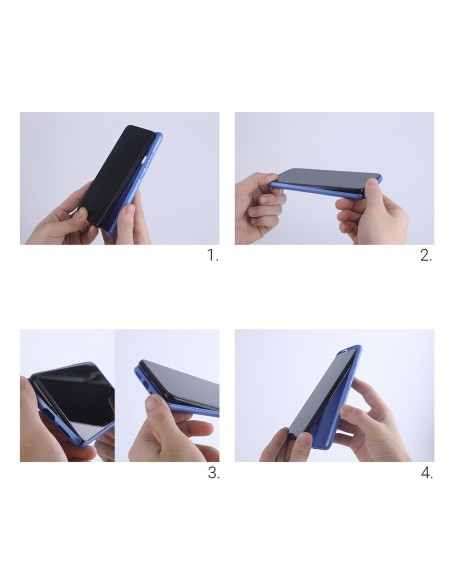 1.

2.

3.

4.