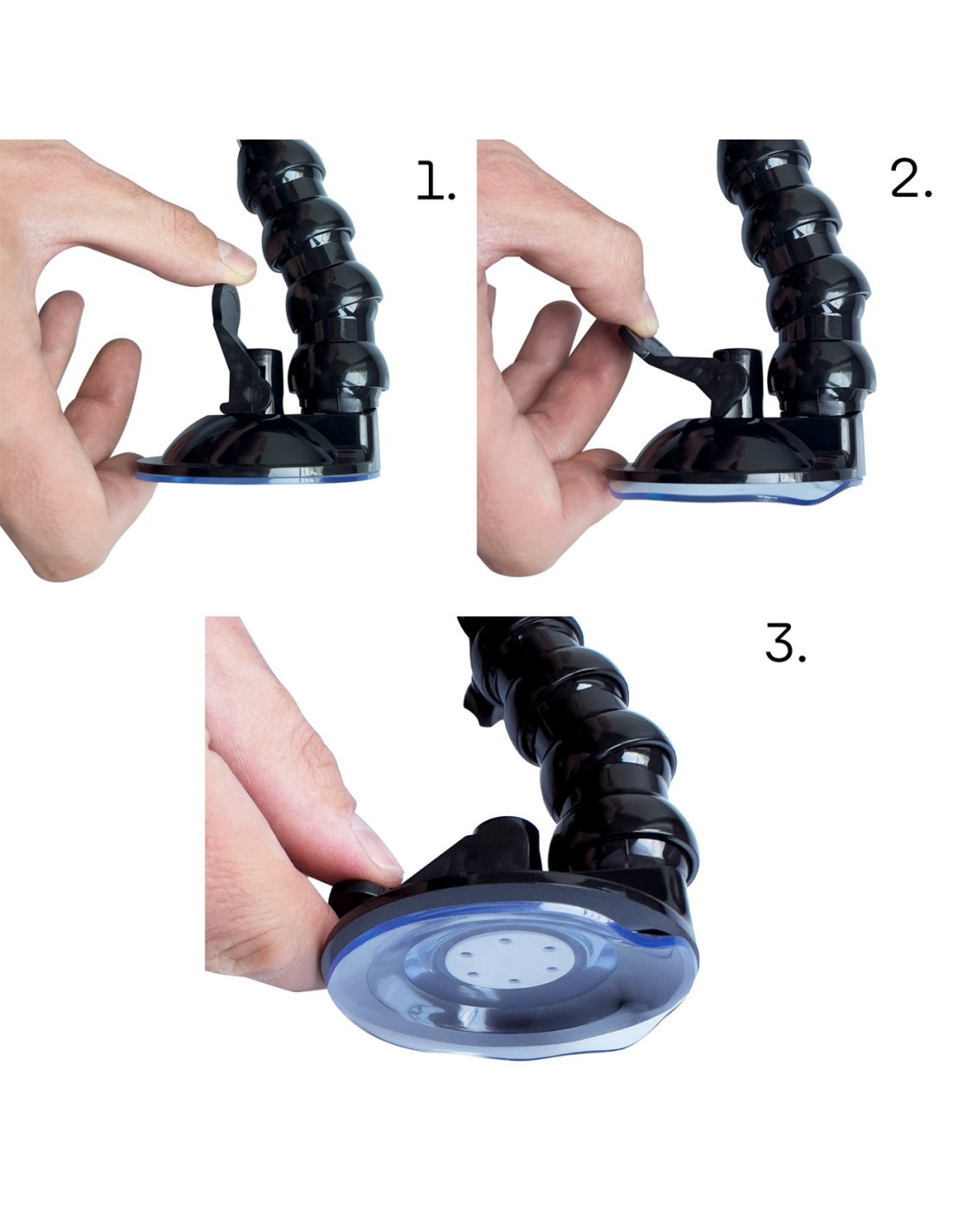 1.

2.

3.